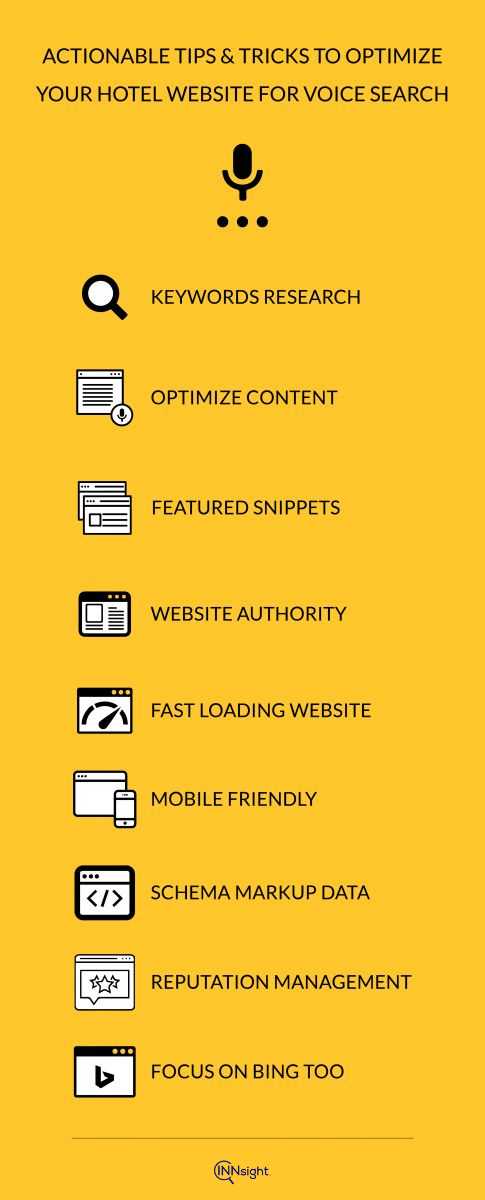 ACTIONABLE TIPS & TRICKS TO OPTIMIZE YOUR HOTEL WEBSITE FOR VOICE SEARCH

KEYWORDS RESEARCH

OPTIMIZE CONTENT

FEATURED SNIPPETS

WEBSITE AUTHORITY

FAST LOADING WEBSITE

MOBILE FRIENDLY

SCHEMA MARKUP DATA

REPUTATION MANAGEMENT

FOCUS ON BING TOO

INNsight